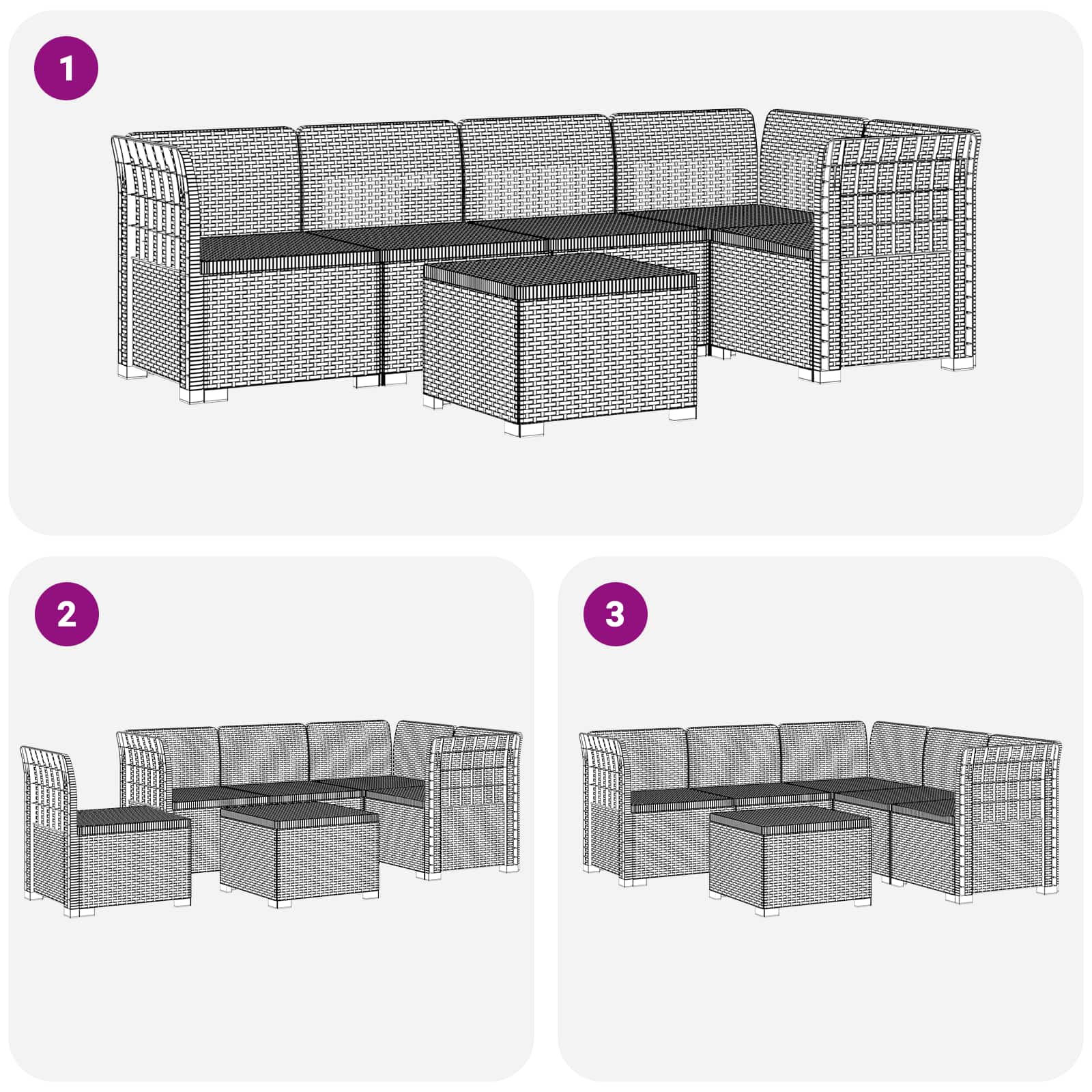 1

2

3