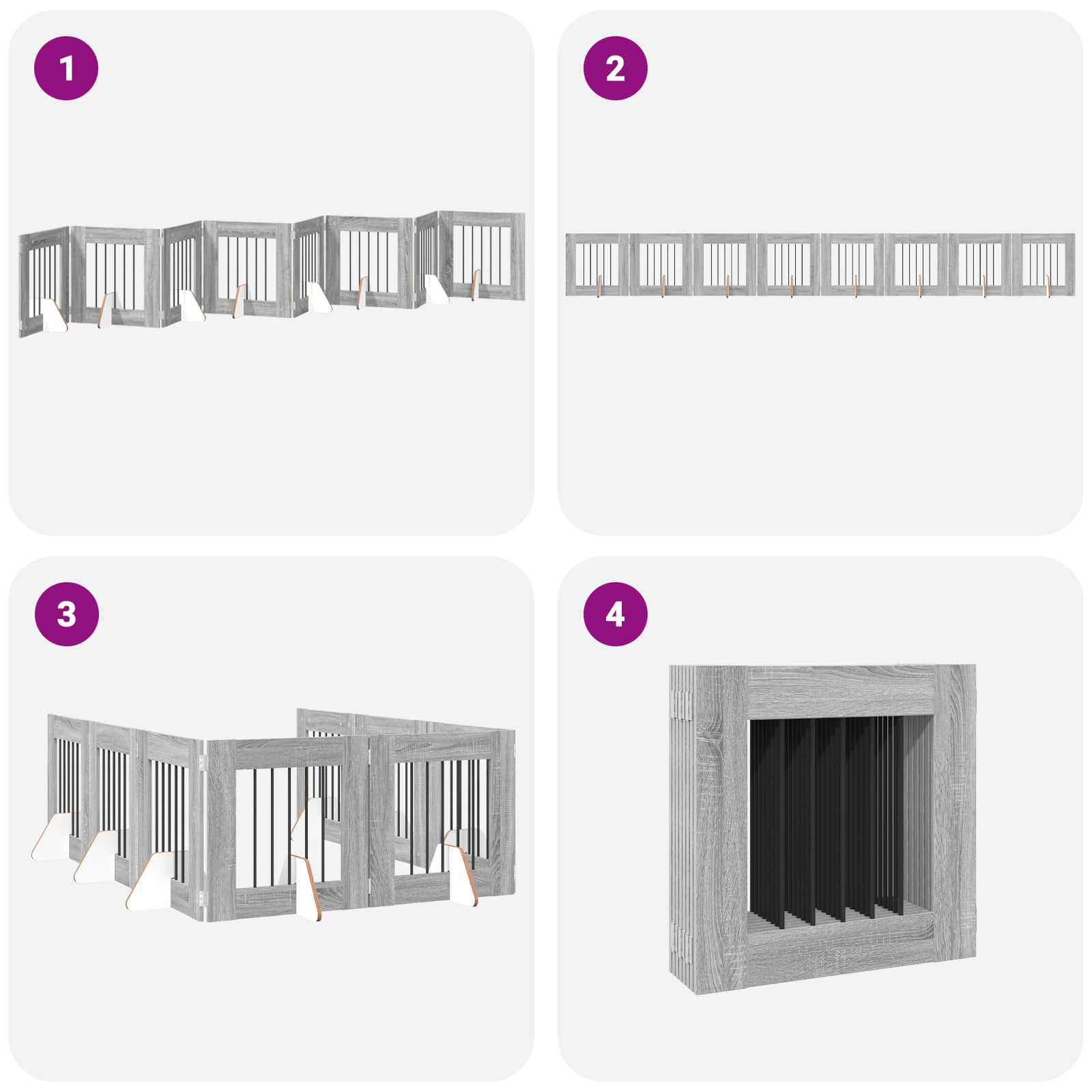 1

2

3

4