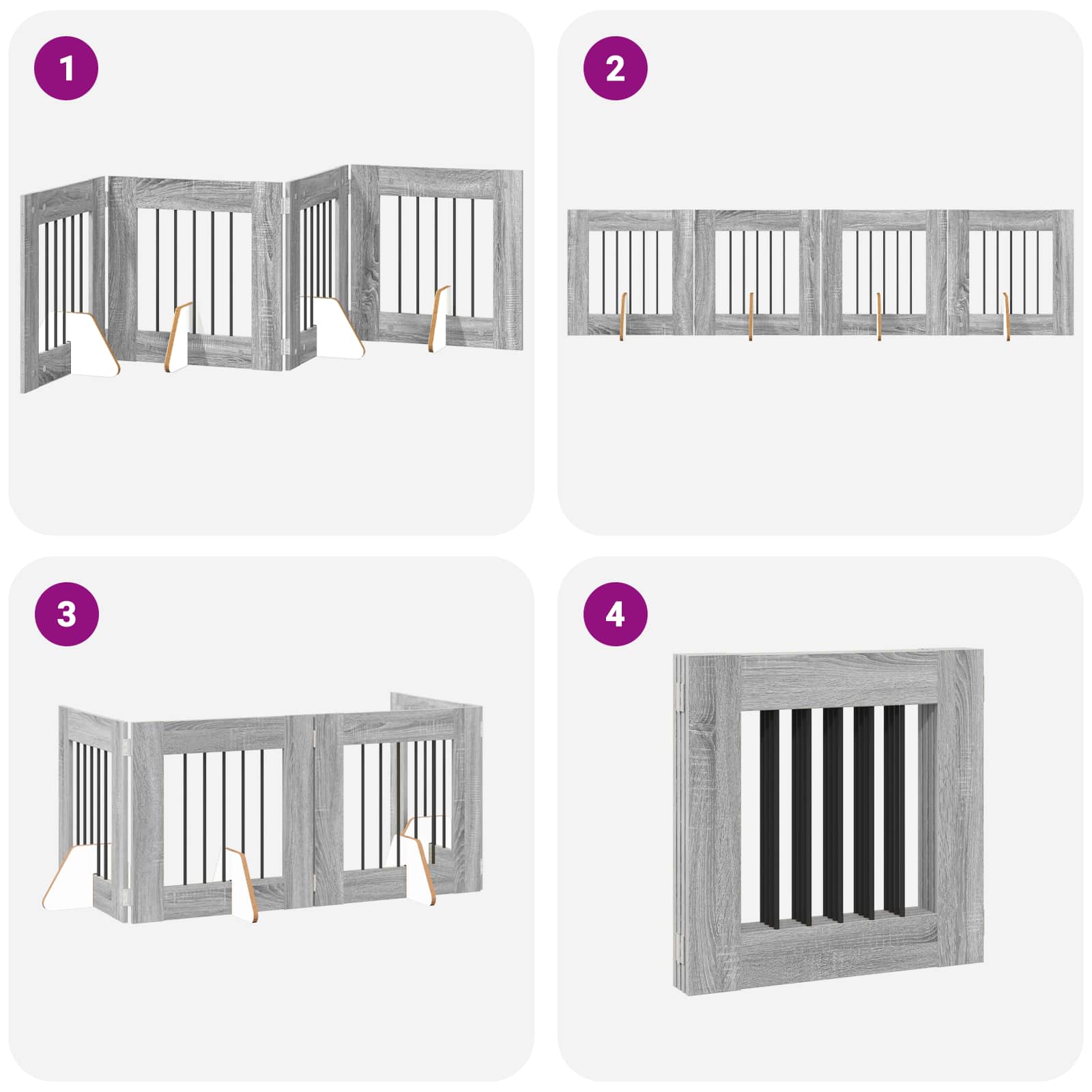 1

2

3

4