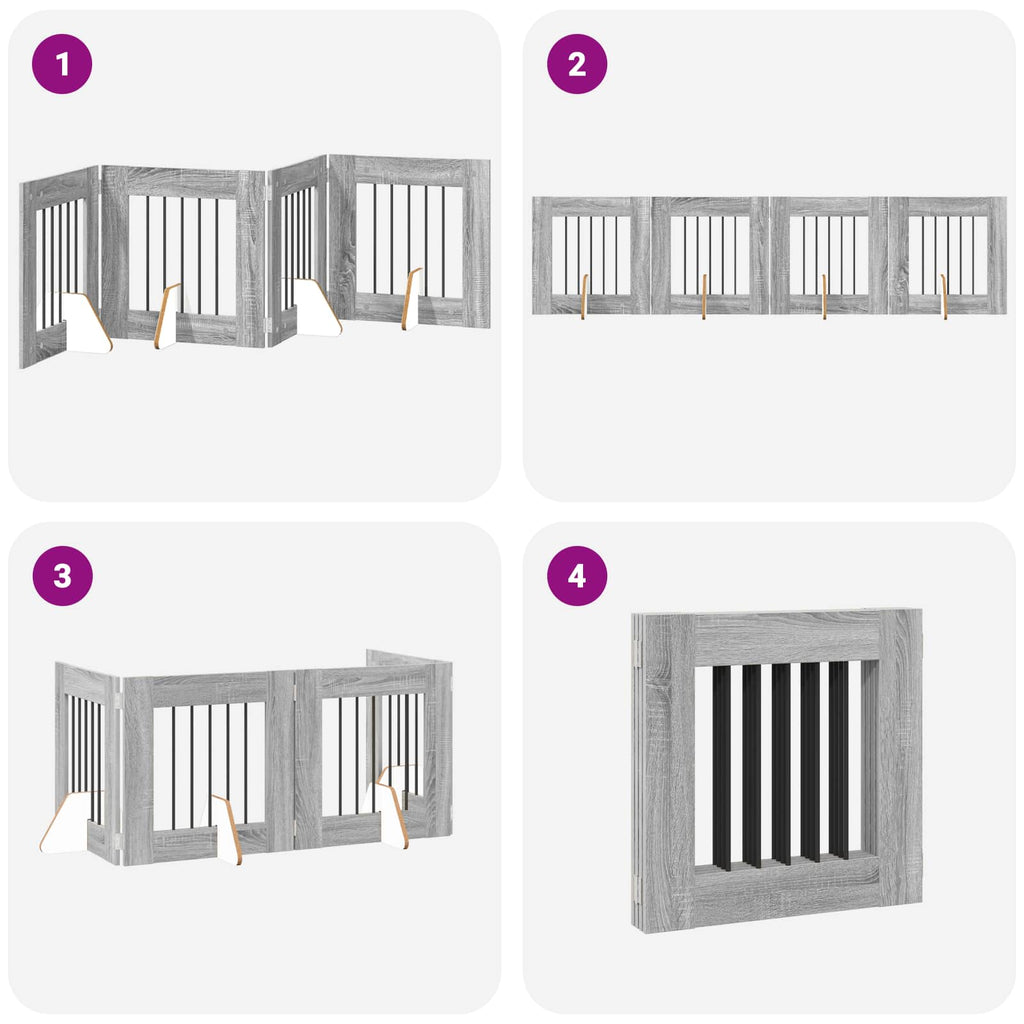 1

2

3

4