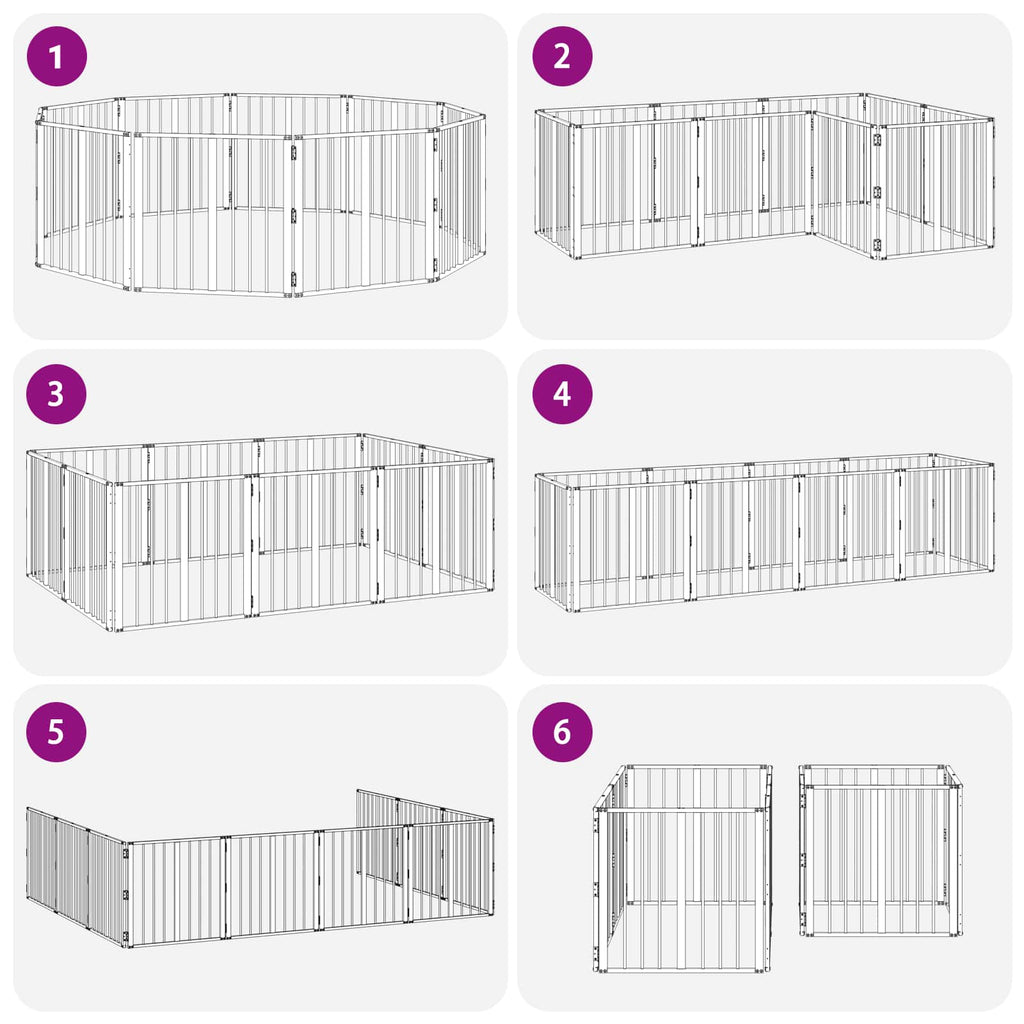 1
2
3
4
5
6