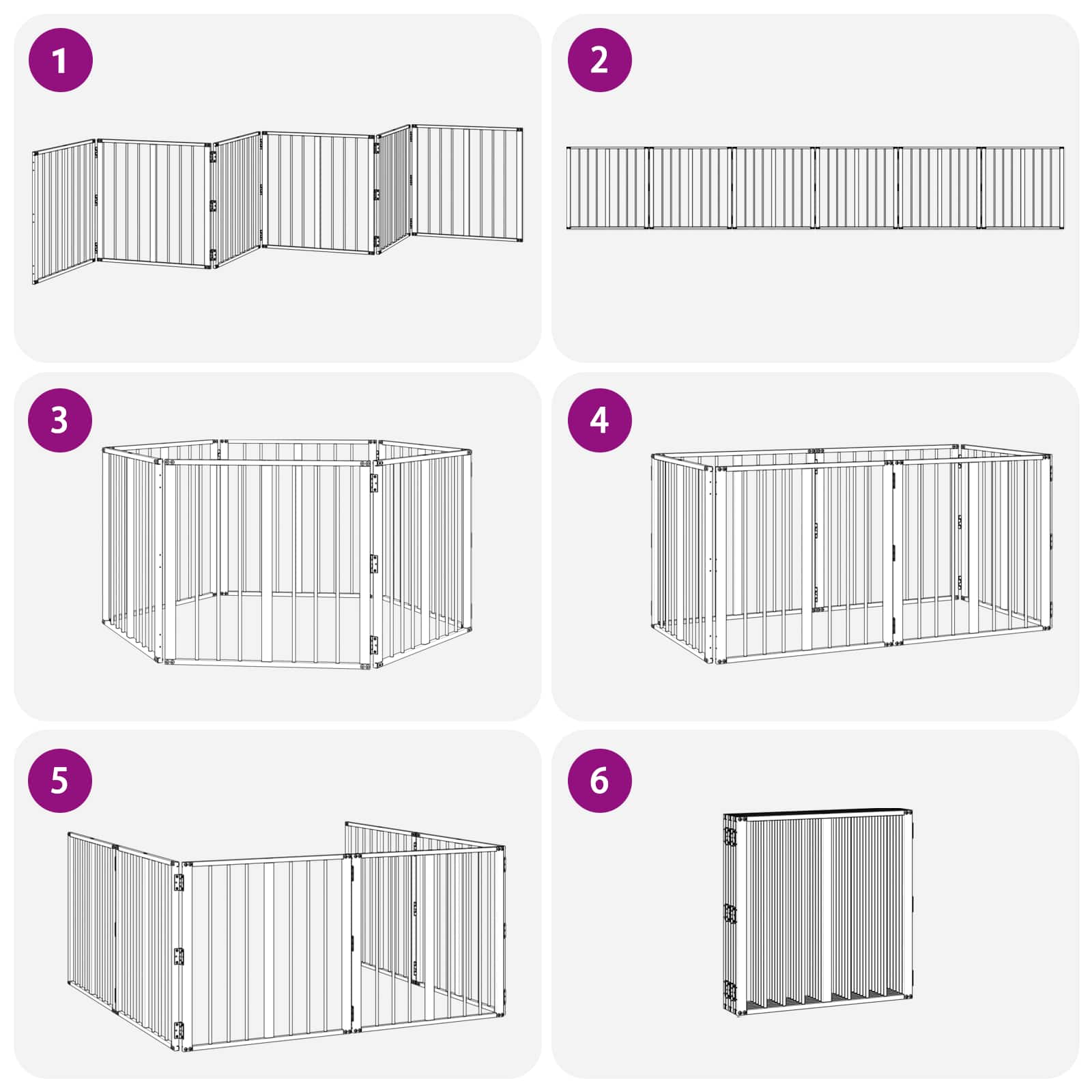 1

2

3

4

5

6