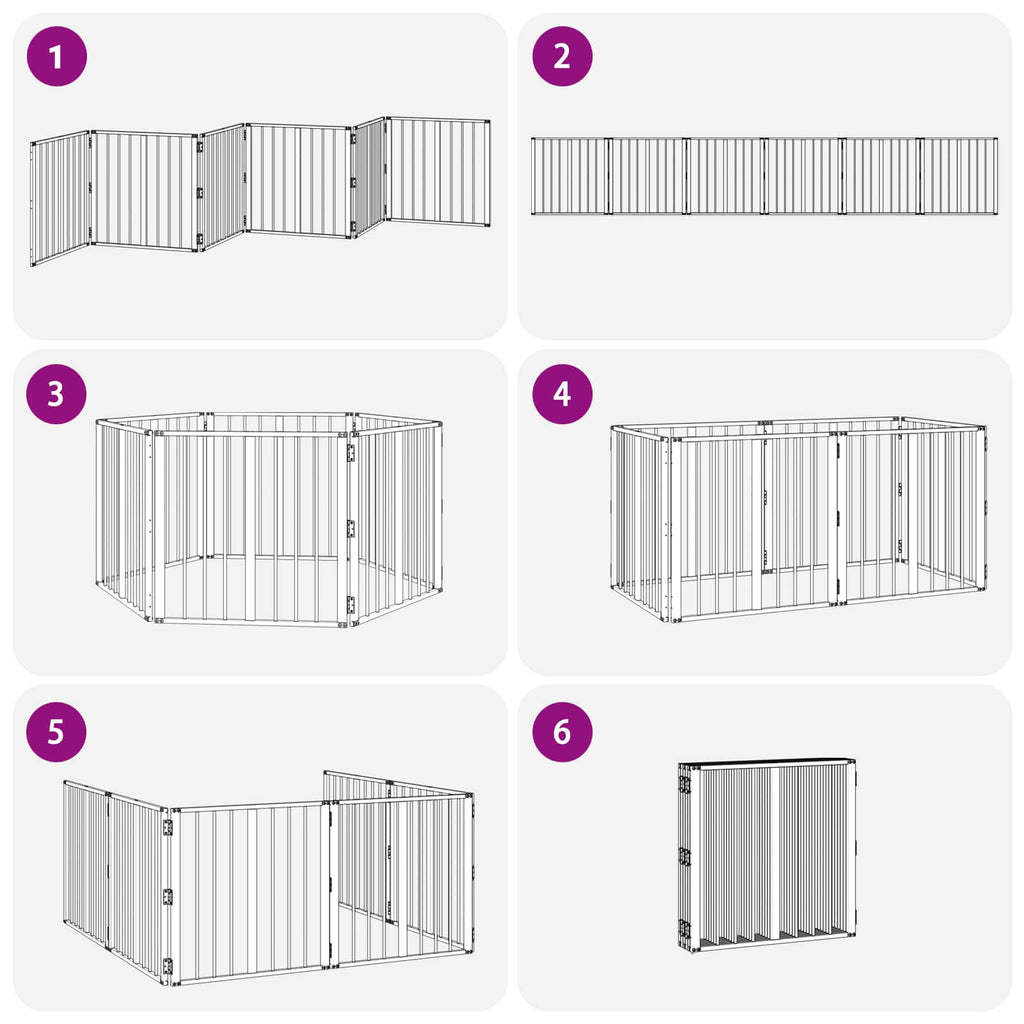 1

2

3

4

5

6