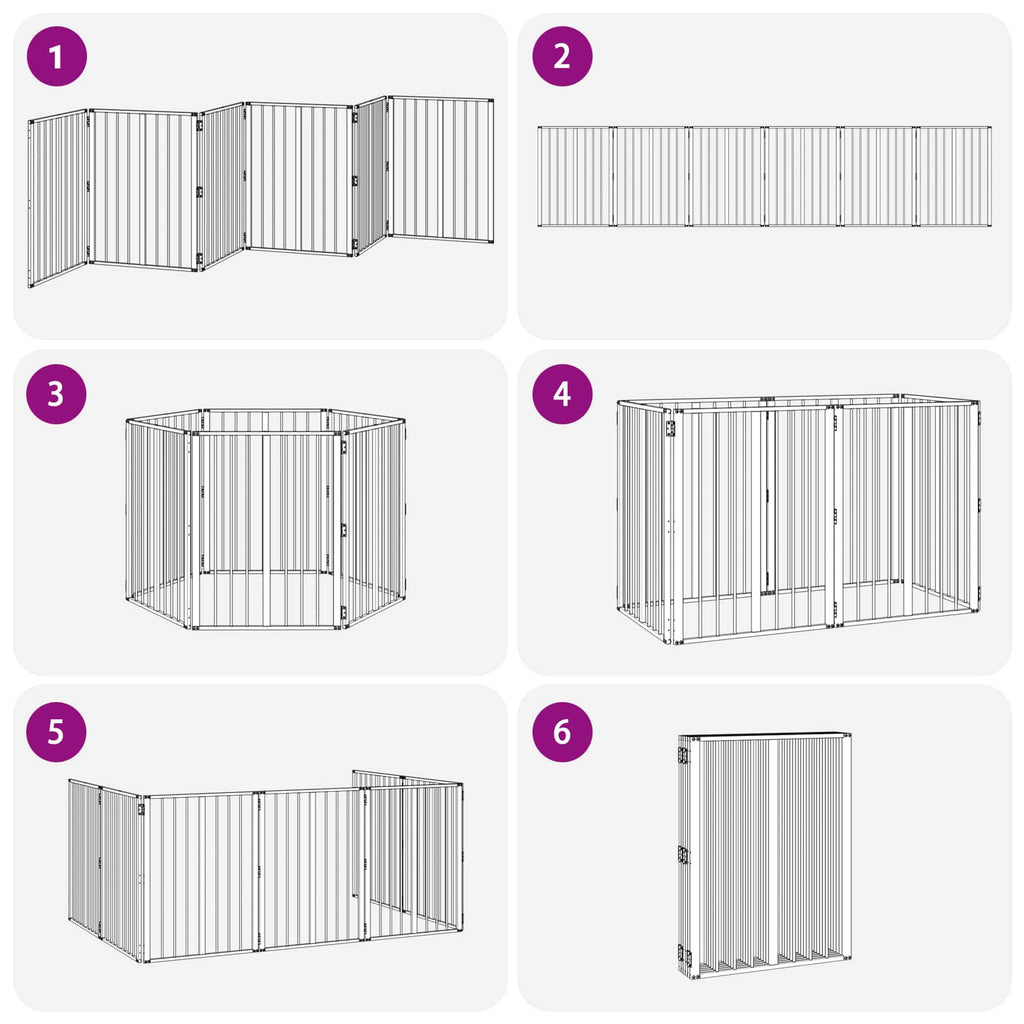 1

2

3

4

5

6