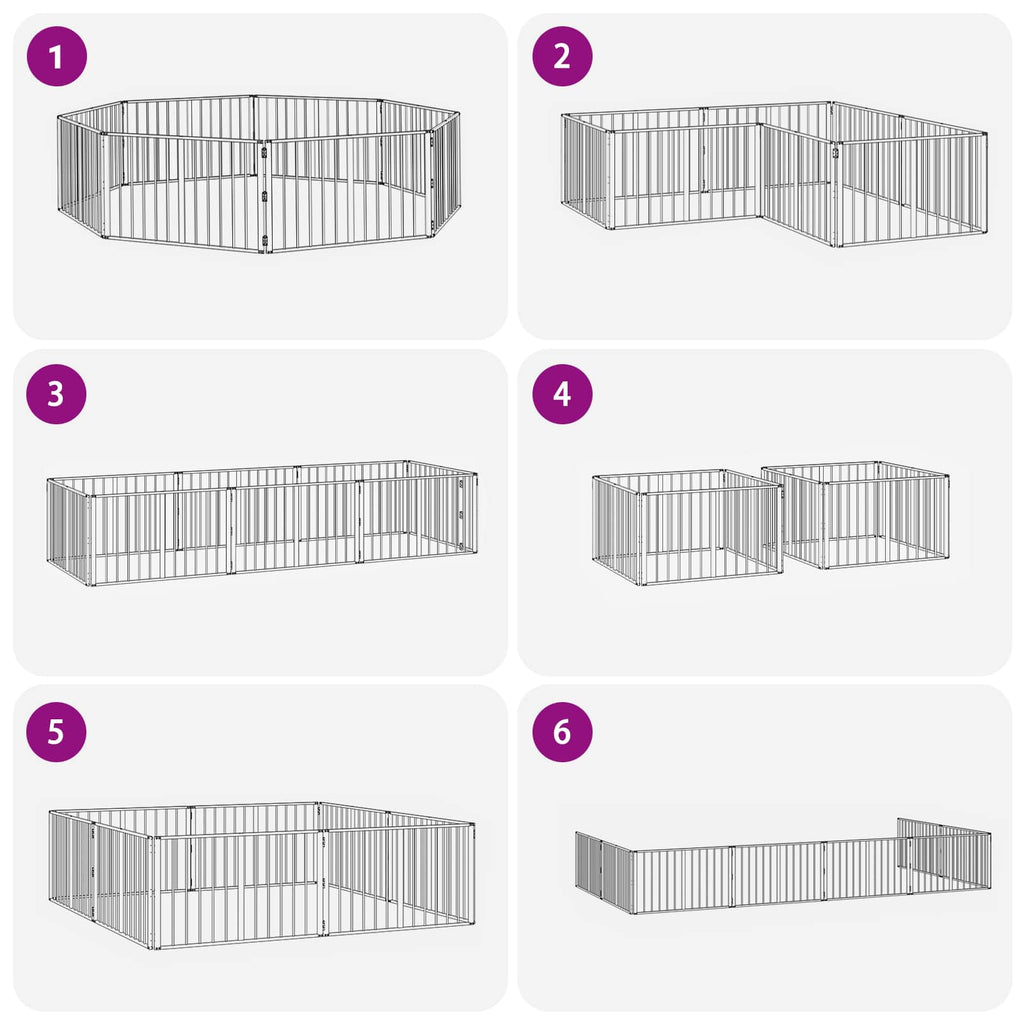 1

2

3

4

5

6