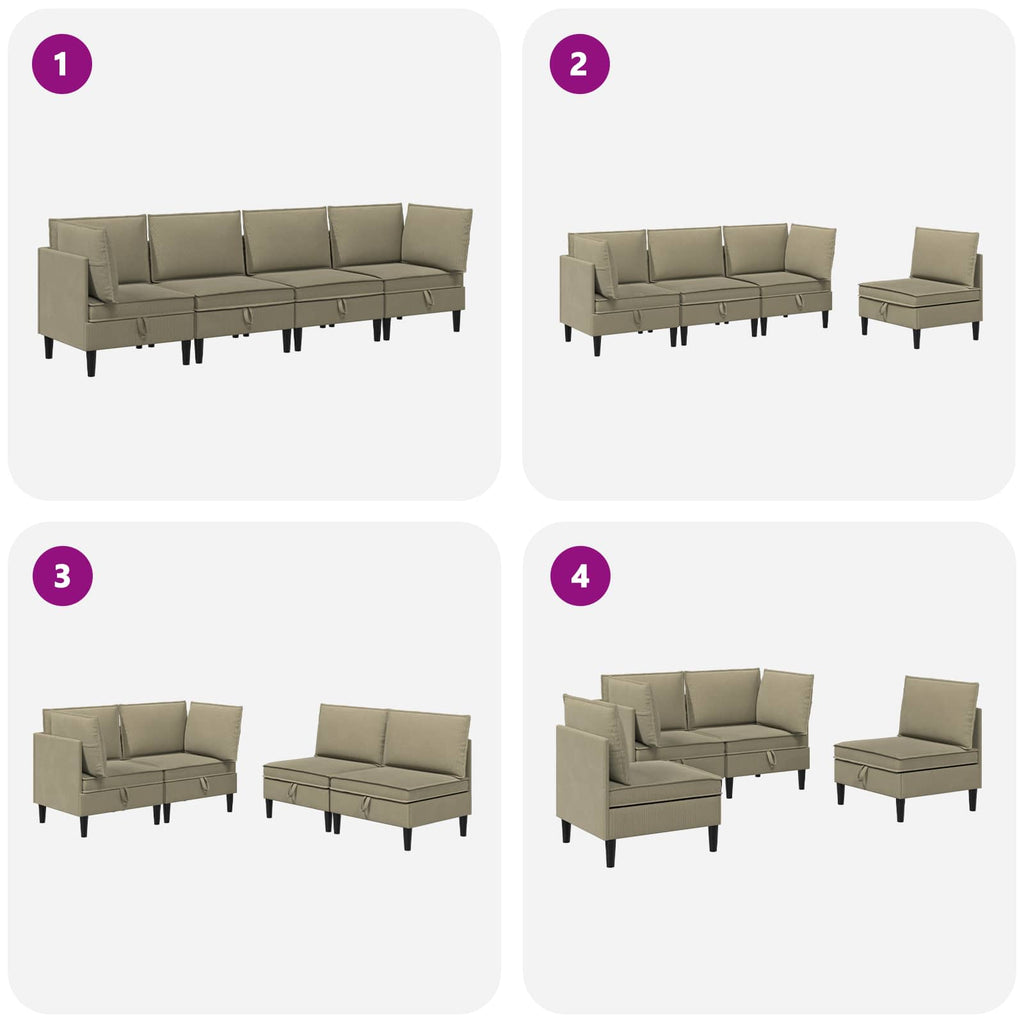 1

2

3

4