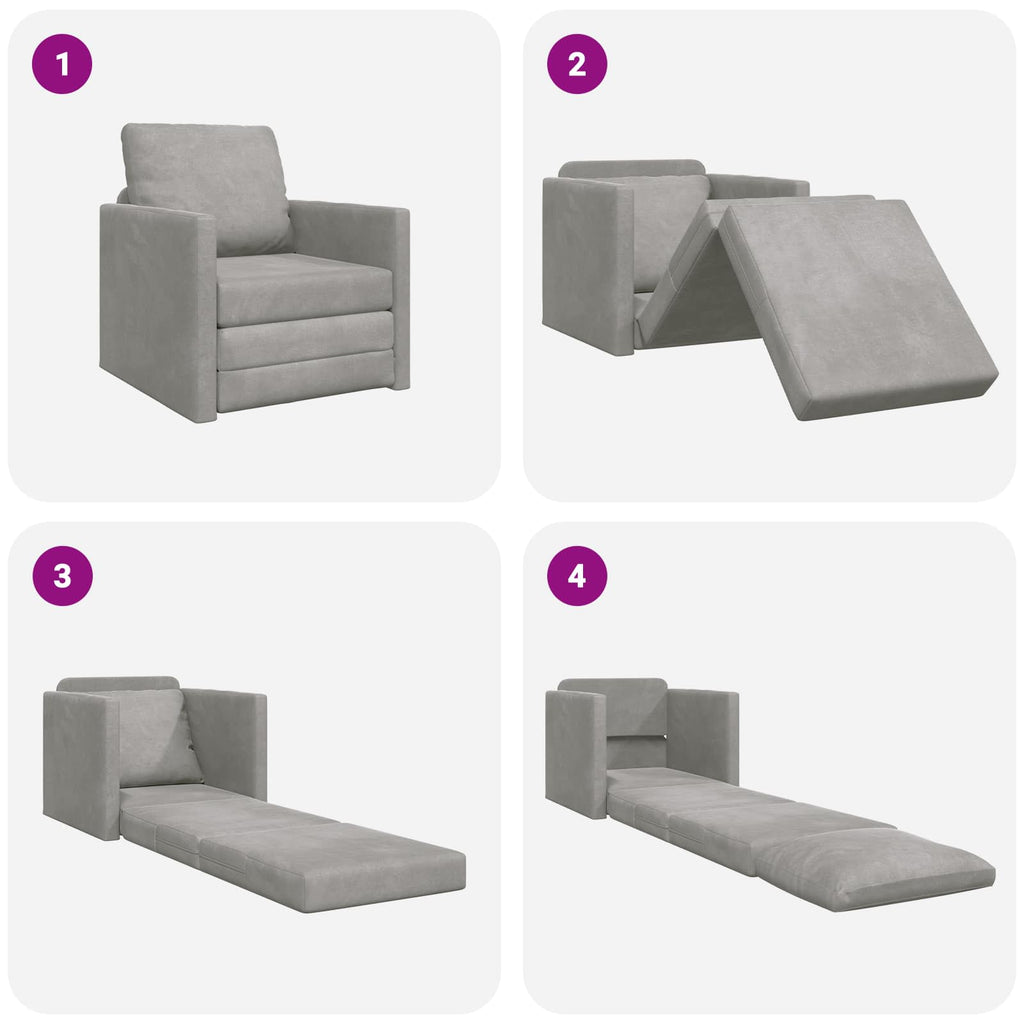 1

2

3

4